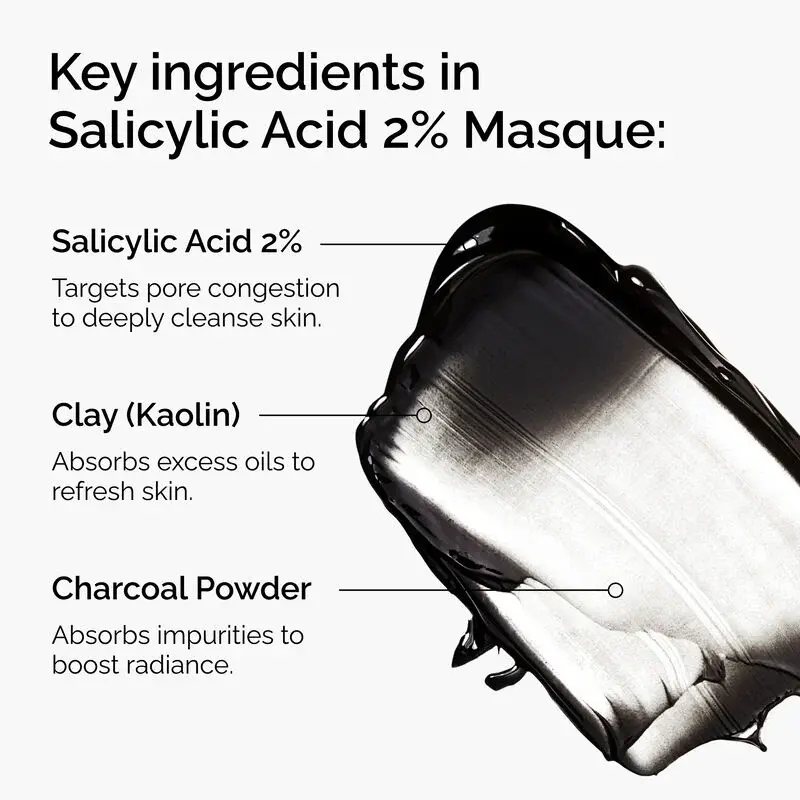 Key ingredients in Salicylic Acid 2% Masque:

Salicylic Acid 2%

Targets pore congestion to deeply cleanse skin.

Clay (Kaolin)

Absorbs excess oils to refresh skin.

Charcoal Powder

Absorbs impurities to boost radiance.